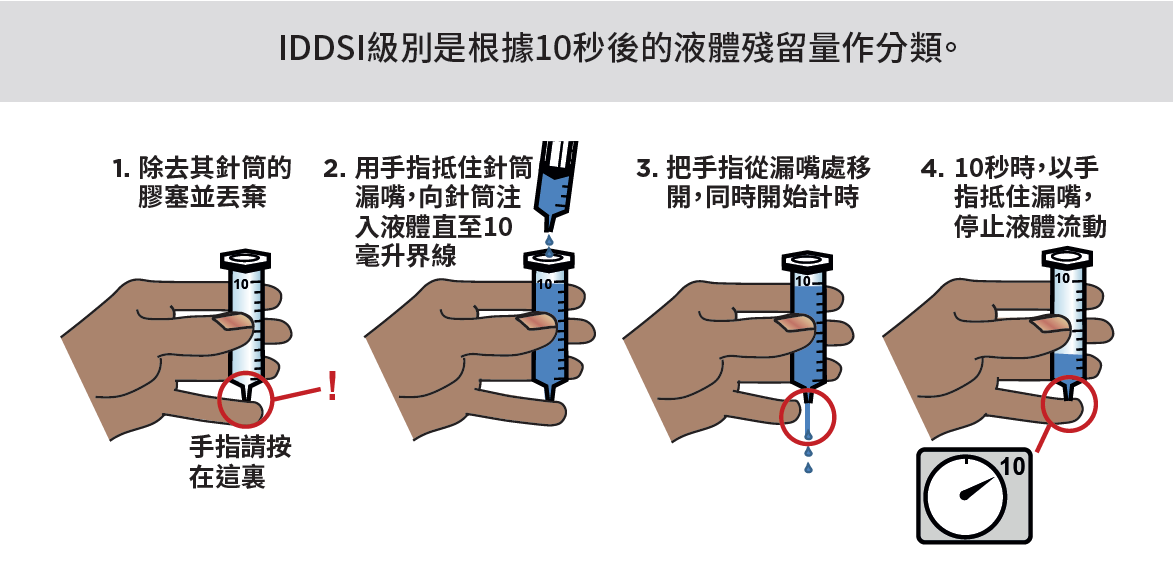 IDDSI級別是根據10秒後的液體殘留量作分類。

1. 除去其針筒的膠塞並丟棄

10

!

手指請按在這裏

2. 用手指抵住針筒漏嘴，向針筒注入液體直至10毫升界線

10

3. 把手指從漏嘴處移開，同時開始計時

10

4. 10秒時，以手指抵住漏嘴，停止液體流動

10

10